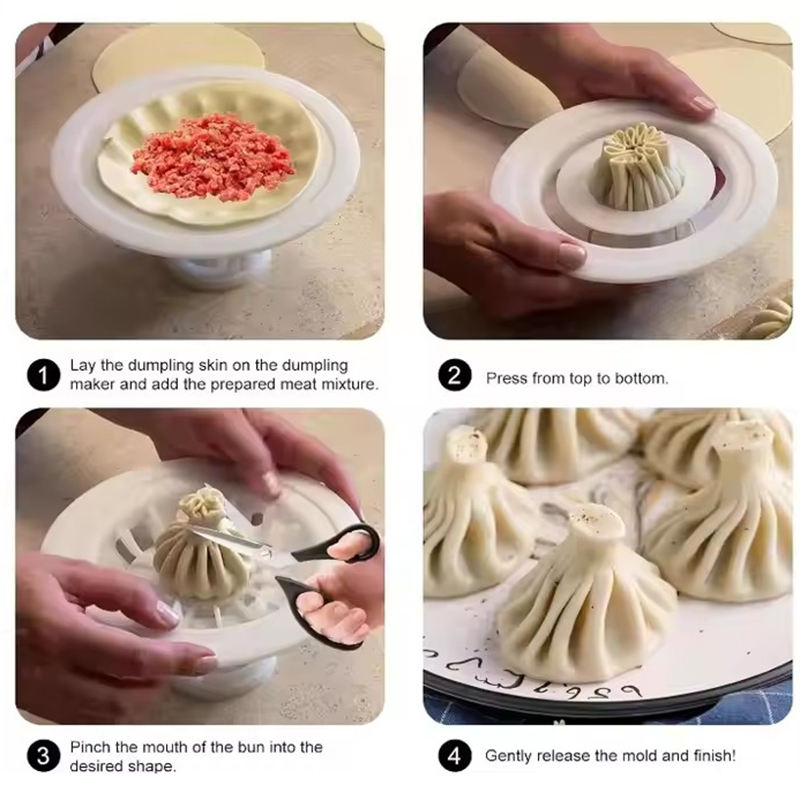 1 Lay the dumpling skin on the dumpling maker and add the prepared meat mixture.

2 Press from top to bottom.

3 Pinch the mouth of the bun into the desired shape.

4 Gently release the mold and finish!